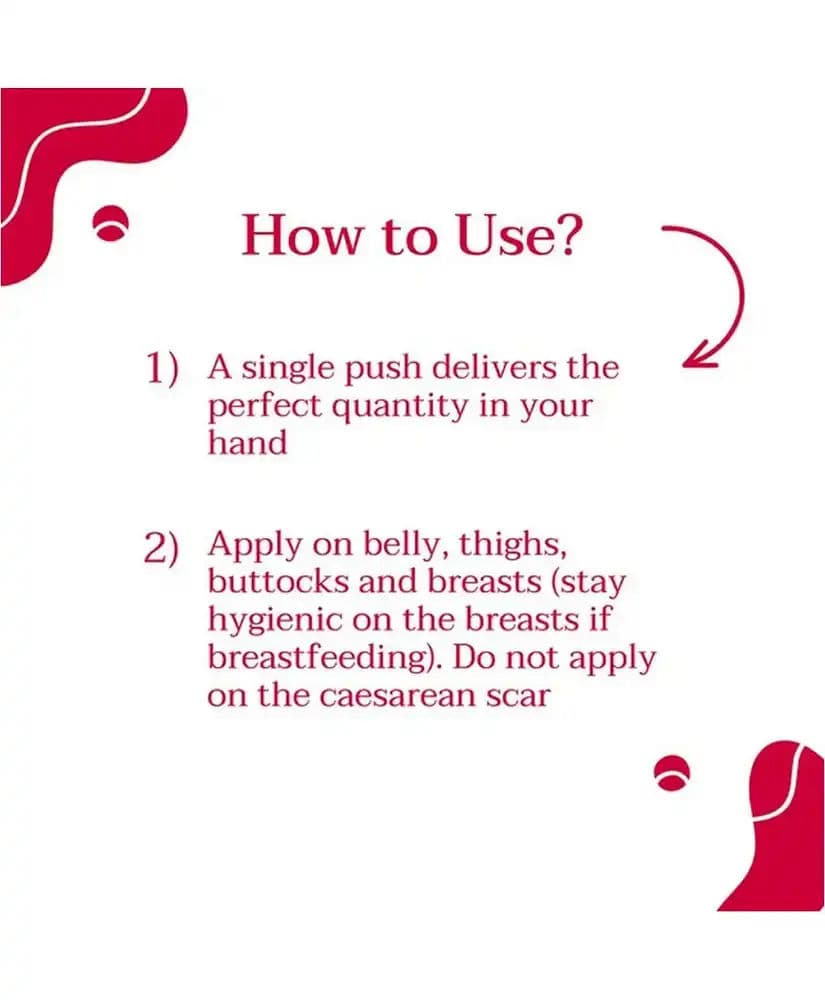 How to Use?

1) A single push delivers the perfect quantity in your hand

2) Apply on belly, thighs, buttocks and breasts (stay hygienic on the breasts if breastfeeding). Do not apply on the caesarean scar