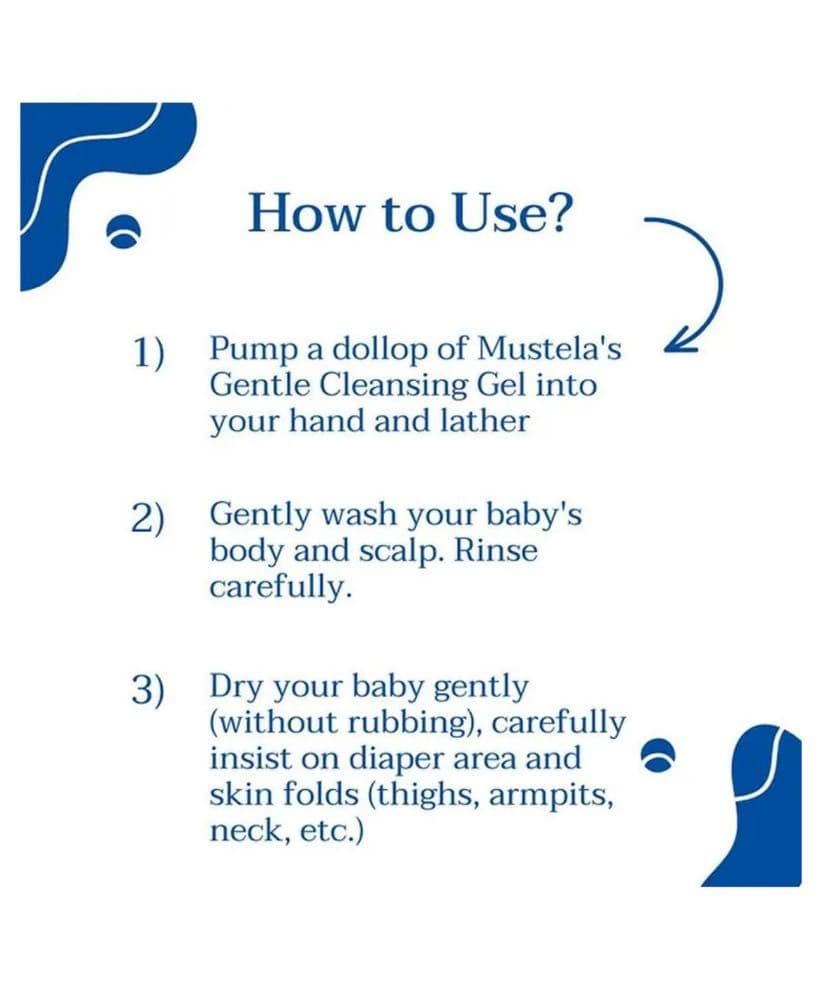 How to Use?

1) Pump a dollop of Mustela's Gentle Cleansing Gel into your hand and lather

2) Gently wash your baby's body and scalp. Rinse carefully.

3) Dry your baby gently (without rubbing), carefully insist on diaper area and skin folds (thighs, armpits, neck, etc.)